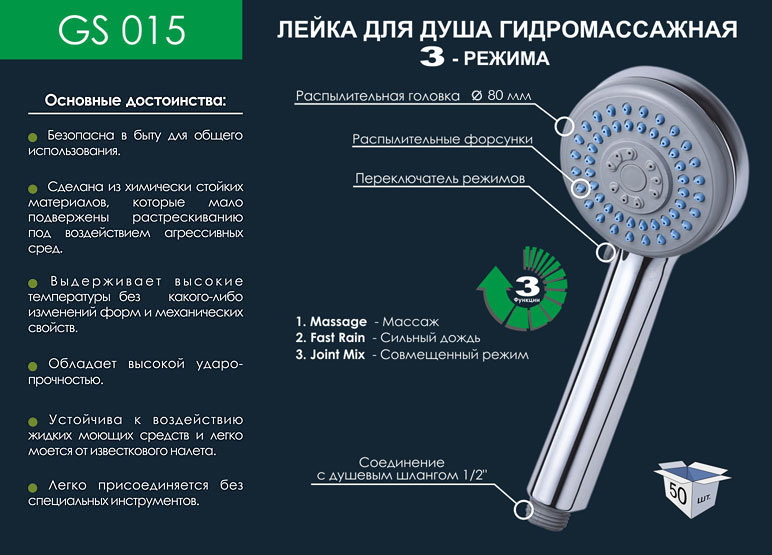 GS 015

ЛЕЙКА ДЛЯ ДУША ГИДРОМАССАЖНАЯ
3 - РЕЖИМА

Основные достоинства:

Безопасна в быту для общего использования.

Сделана из химически стойких материалов, которые мало подвержены растрескиванию под воздействием агрессивных сред.

Выдерживает высокие температуры без какого-либо изменений форм и механических свойств.

Обладает высокой ударопрочностью.

Устойчива к воздействию жидких моющих средств и легко моется от известкового налета.

Легко присоединяется без специальных инструментов.

Распылительная головка Ø 80 мм

Распылительные форсунки

Переключатель режимов

3
Функции

1. Massage - Массаж
2. Fast Rain - Сильный дождь
3. Joint Mix - Совмещенный режим

Соединение
с душевым шлангом 1/2"

50 шт.